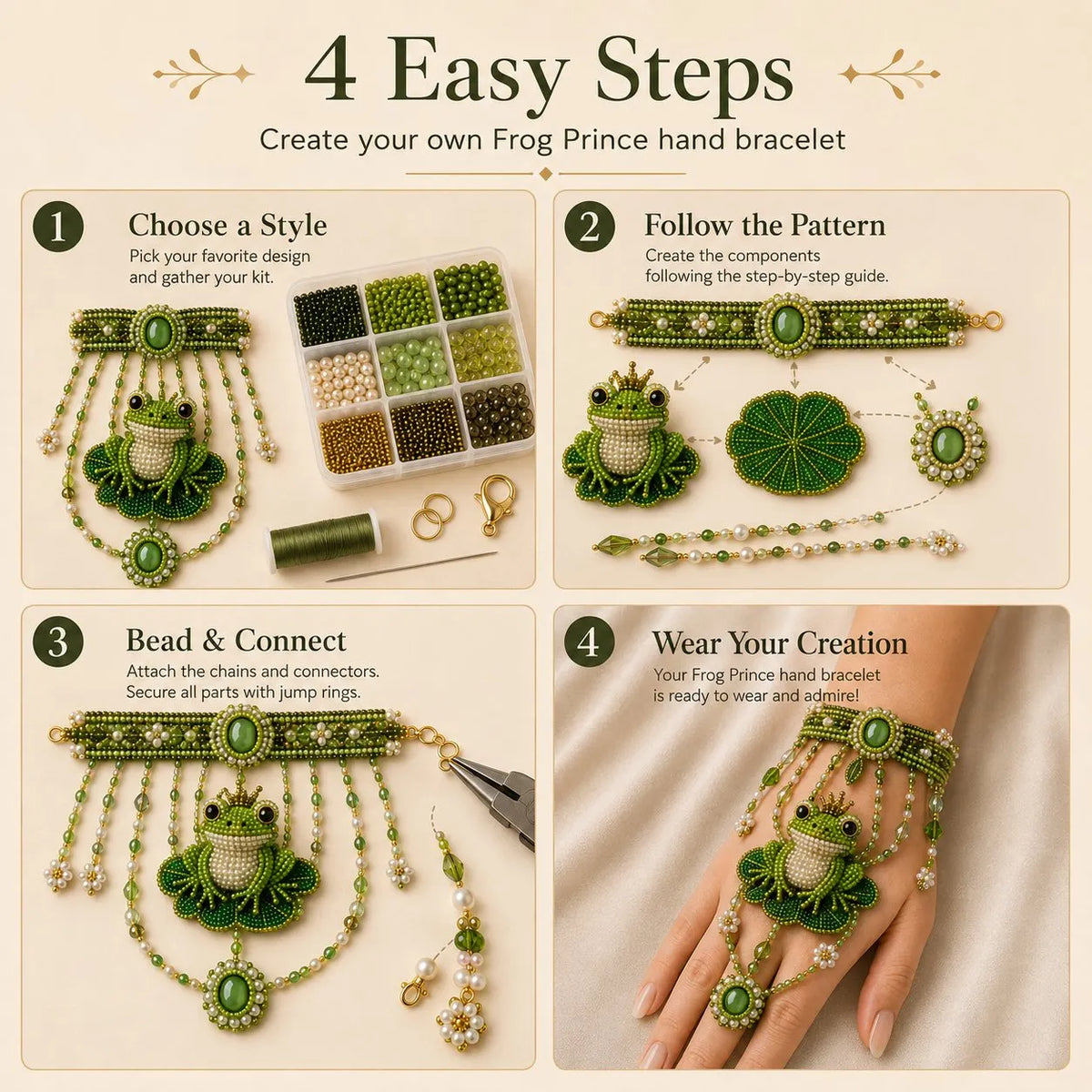 4 Easy Steps

Create your own Frog Prince hand bracelet

1

Choose a Style

Pick your favorite design and gather your kit.

2

Follow the Pattern

Create the components following the step-by-step guide.

3

Bead & Connect

Attach the chains and connectors. Secure all parts with jump rings.

4

Wear Your Creation

Your Frog Prince hand bracelet is ready to wear and admire!